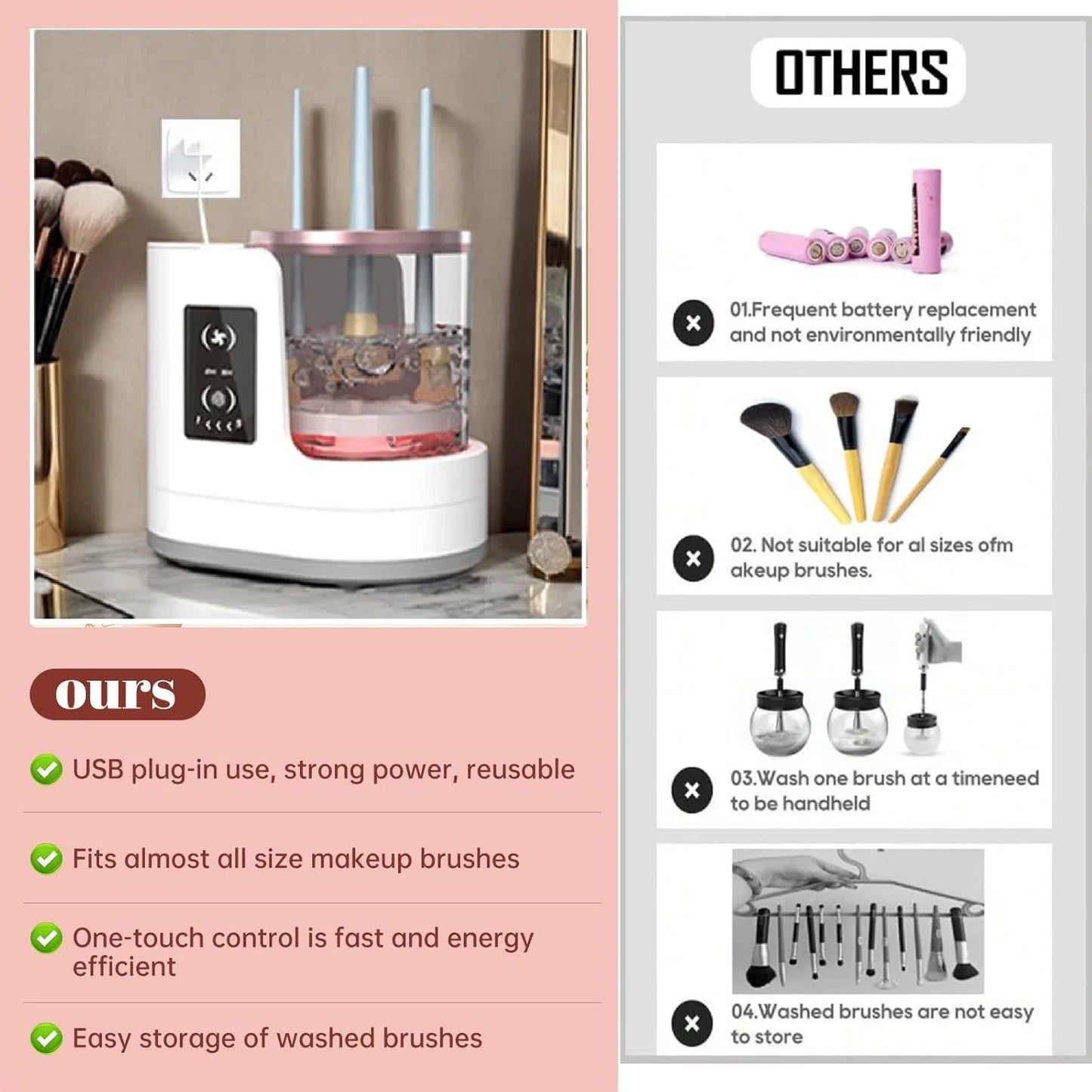 ours

USB plug-in use, strong power, reusable

Fits almost all size makeup brushes

One-touch control is fast and energy efficient

Easy storage of washed brushes

OTHERS

01.Frequent battery replacement and not environmentally friendly

02. Not suitable for al sizes ofm akeup brushes.

03.Wash one brush at a timeneed to be handheld

04.Washed brushes are not easy to store