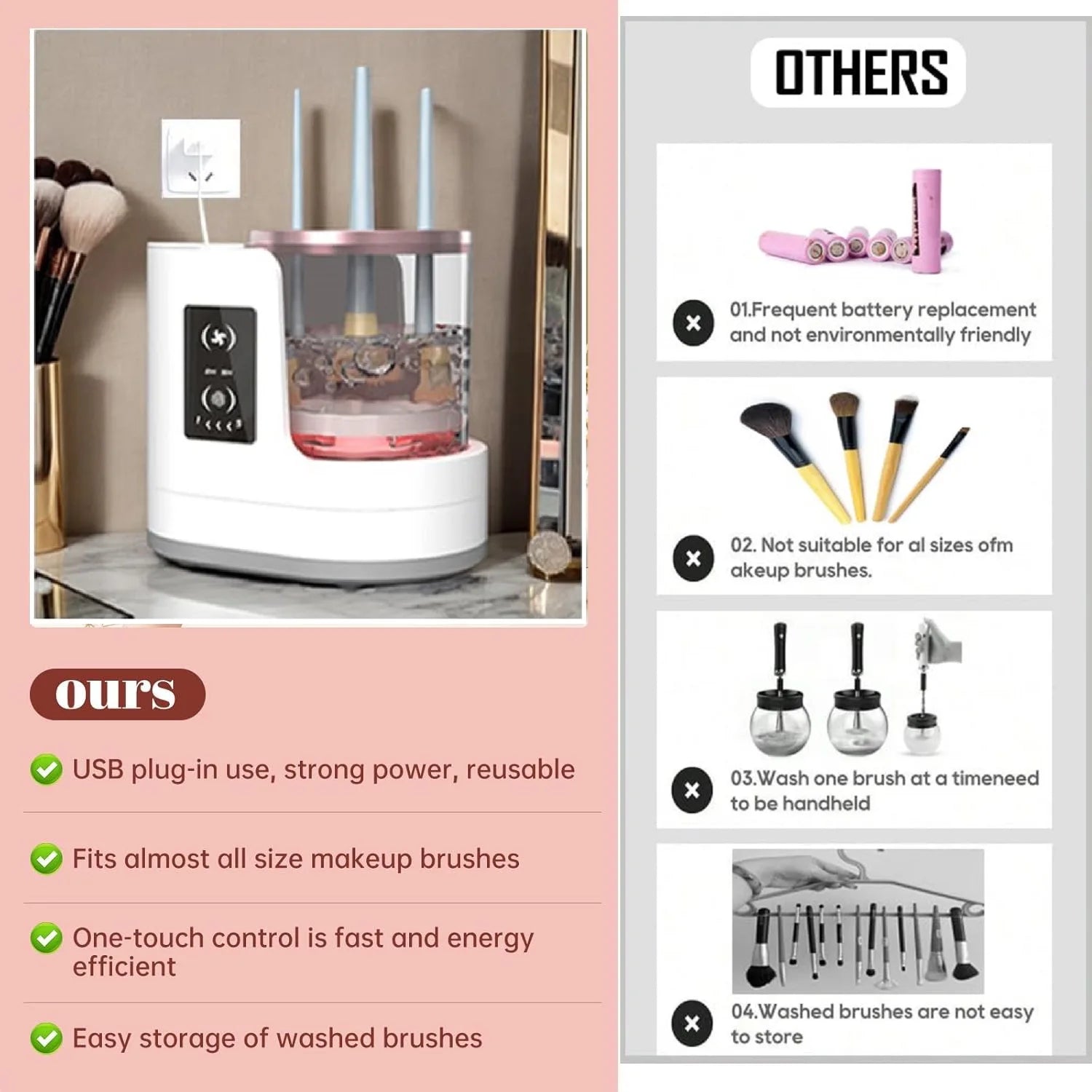 ours

USB plug-in use, strong power, reusable

Fits almost all size makeup brushes

One-touch control is fast and energy efficient

Easy storage of washed brushes

OTHERS

01.Frequent battery replacement and not environmentally friendly

02. Not suitable for al sizes ofm akeup brushes.

03.Wash one brush at a timeneed to be handheld

04.Washed brushes are not easy to store